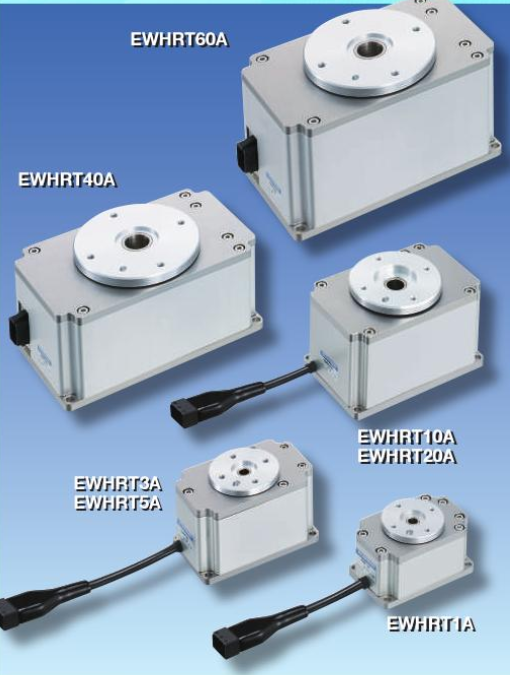 EWHRT60A

EWHRT40A

EWHRT10A
EWHRT20A

EWHRT3A
EWHRT5A

EWHRT1A